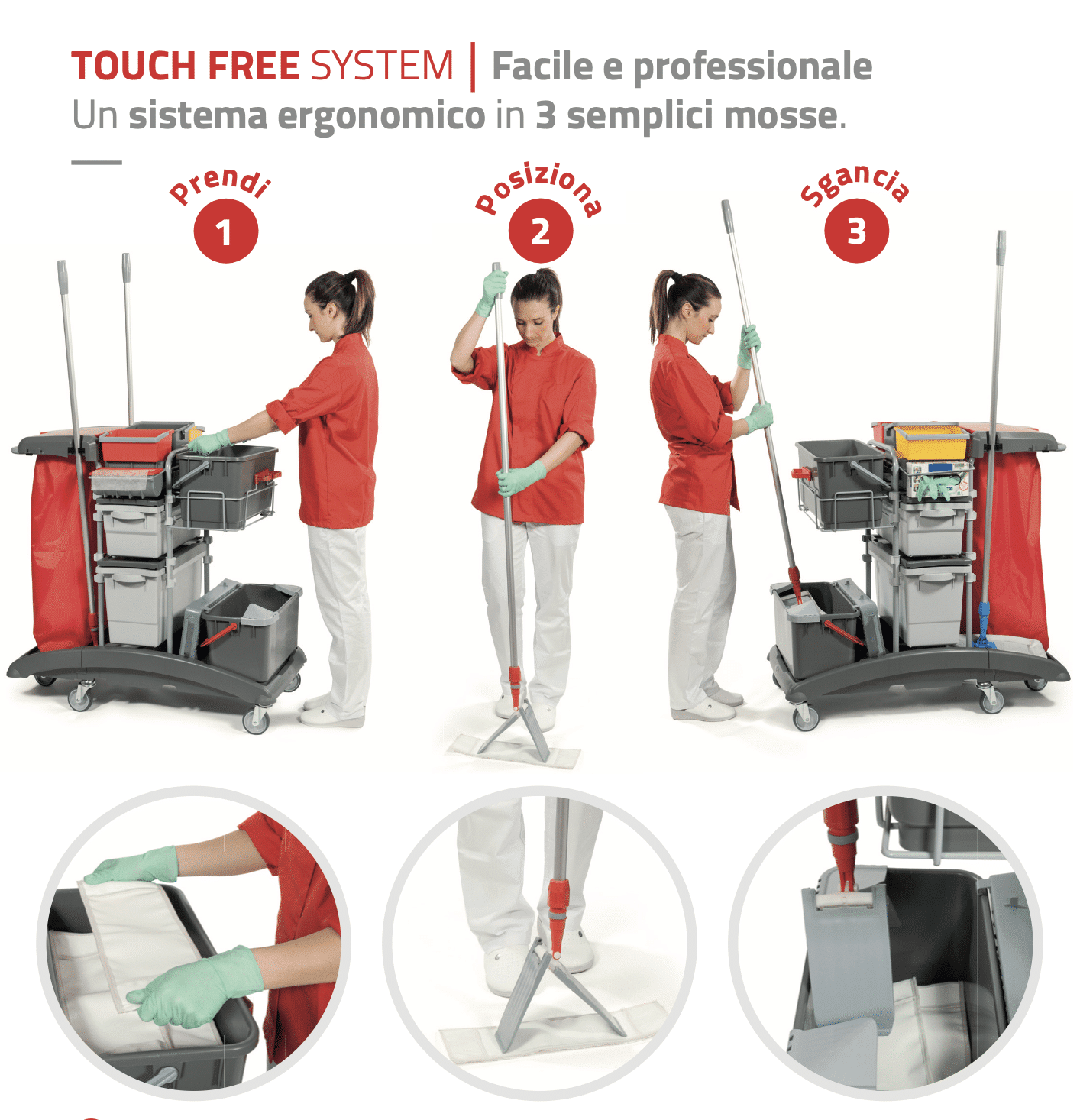 TOUCH FREE SYSTEM | Facile e professionale
Un sistema ergonomico in 3 semplici mosse.

Prendi
1

Posiziona
2

Sgancia
3